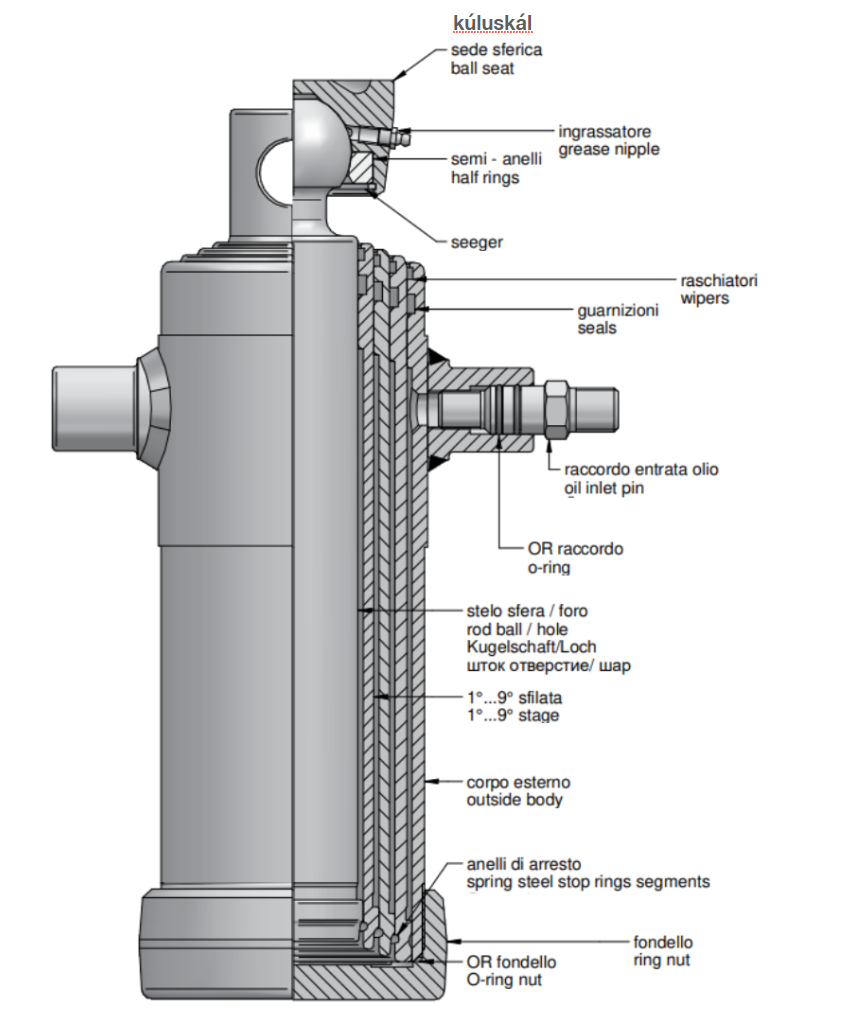 kúluskál

sede sferica
ball seat

ingrassatore
grease nipple

semi - anelli
half rings

seeger

raschiatori
wipers

guarnizioni
seals

raccordo entrata olio
oil inlet pin

OR raccordo
o-ring

stelo sfera / foro
rod ball / hole
Kugelschaft/Loch
шток отверстие/ шар

1°...9° sfilata
1°...9° stage

corpo esterno
outside body

anelli di arresto
spring steel stop rings segments

fondello
ring nut

OR fondello
O-ring nut