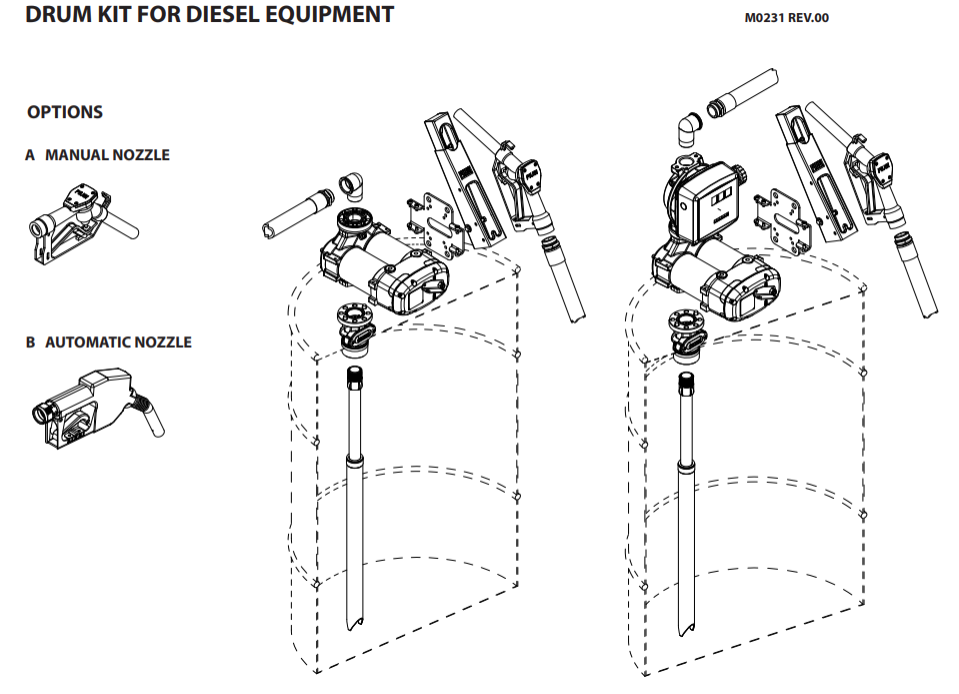 DRUM KIT FOR DIESEL EQUIPMENT

M0231 REV.00

OPTIONS

A MANUAL NOZZLE

B AUTOMATIC NOZZLE