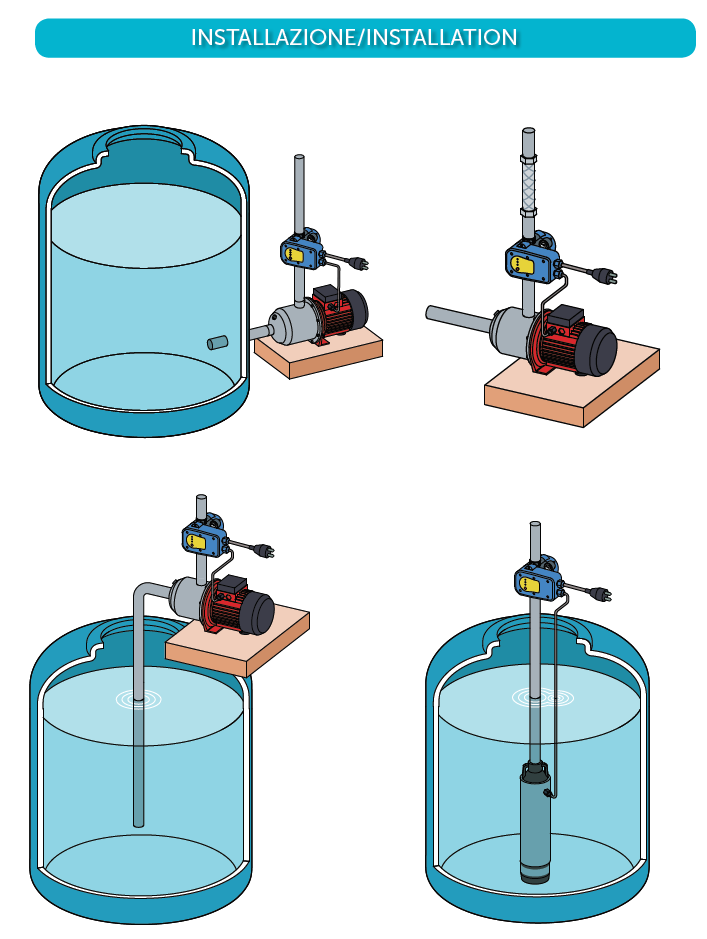 INSTALLAZIONE/INSTALLATION