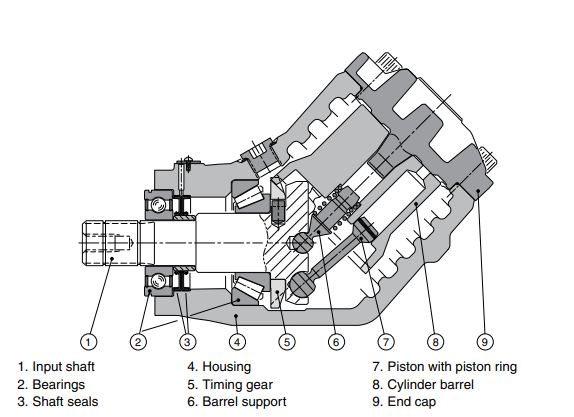 1 2 3 4 5 6 7 8 9

1. Input shaft
2. Bearings
3. Shaft seals

4. Housing
5. Timing gear
6. Barrel support

7. Piston with piston ring
8. Cylinder barrel
9. End cap